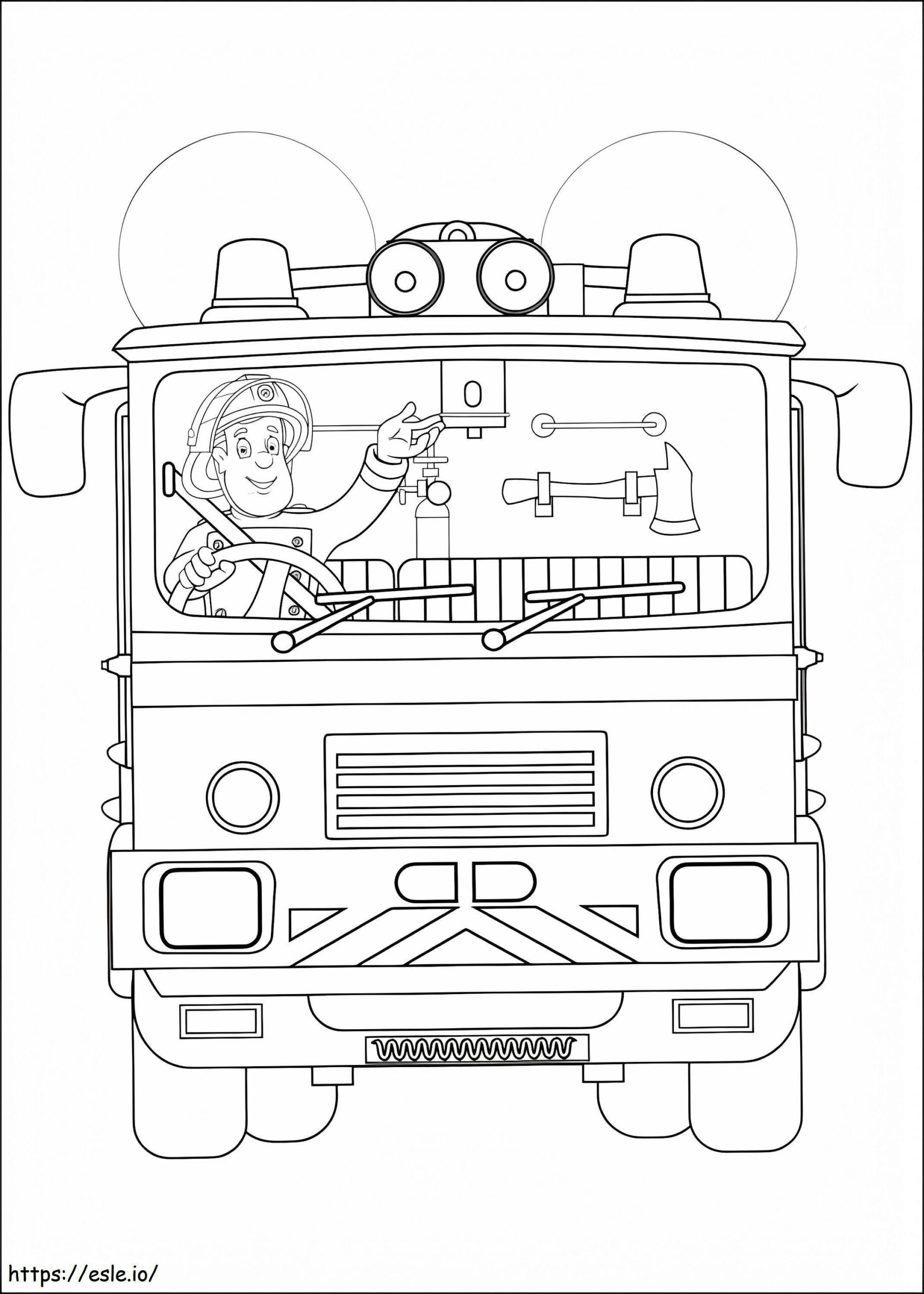 https://esle.io/