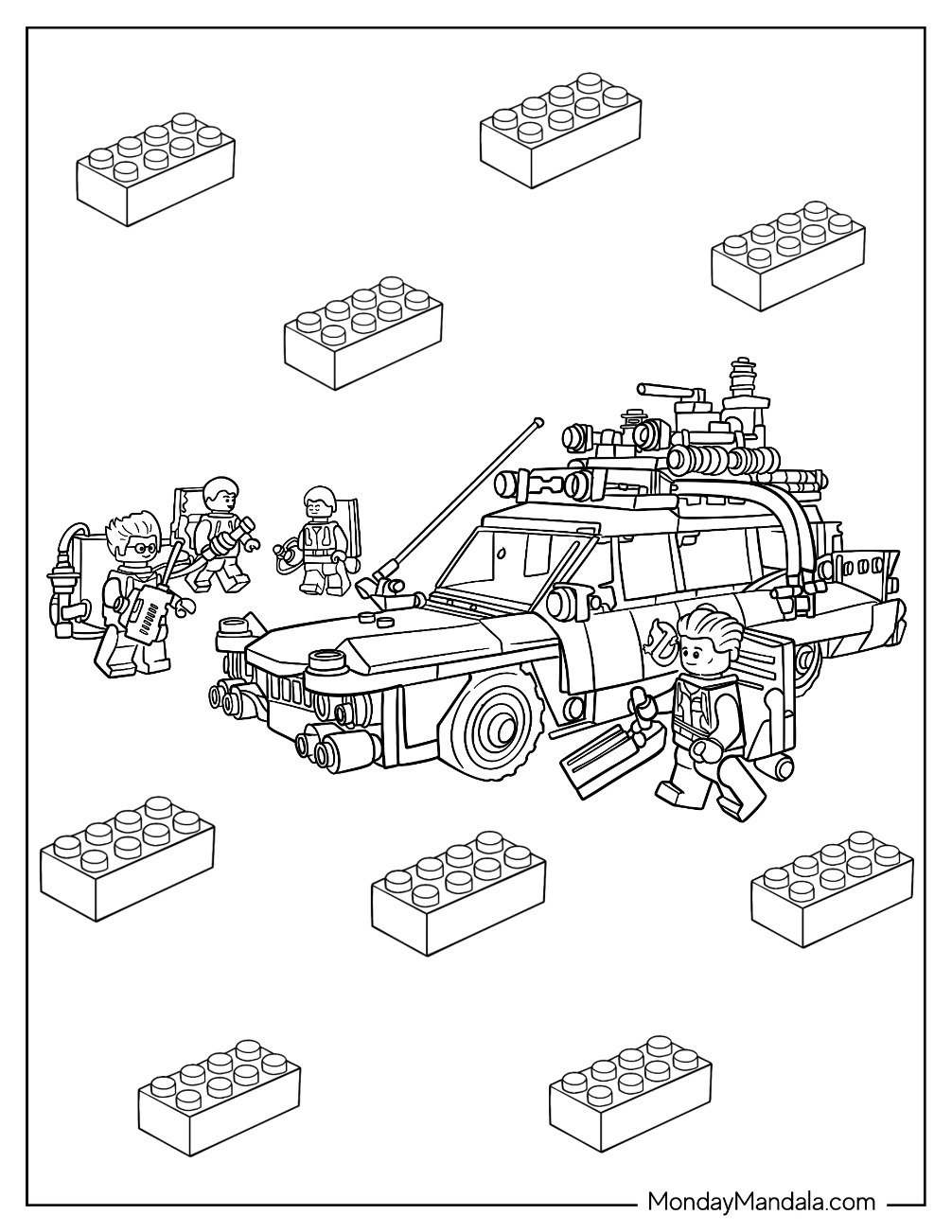 MondayMandala.com